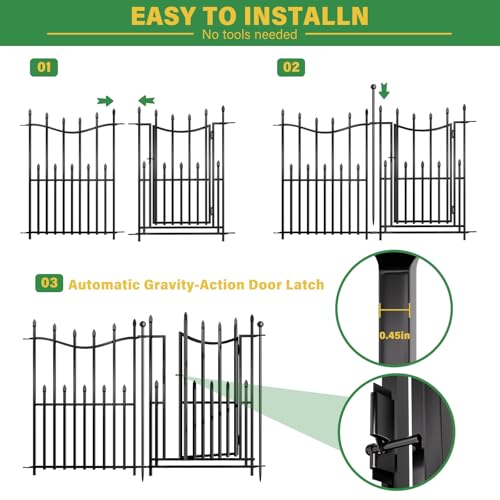 EASY TO INSTALLN
No tools needed

01

02

03 Automatic Gravity-Action Door Latch

0.45in