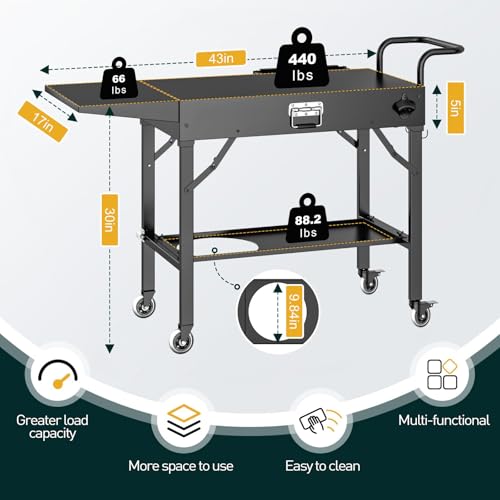 43in
440 lbs
66 lbs
17in
5in
30in
88.2 lbs
9.84in
Greater load capacity
More space to use
Easy to clean
Multi-functional