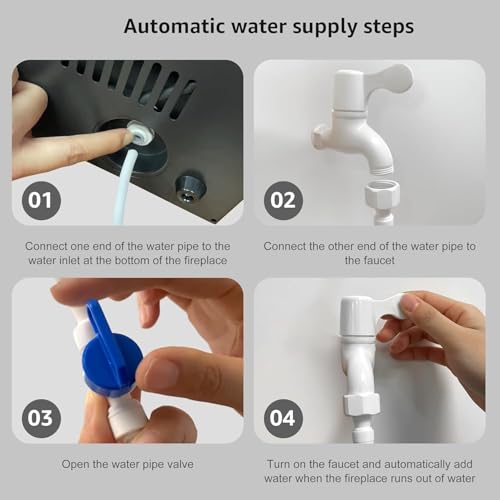 Automatic water supply steps

01

Connect one end of the water pipe to the water inlet at the bottom of the fireplace

02

Connect the other end of the water pipe to the faucet

03

Open the water pipe valve

04

Turn on the faucet and automatically add water when the fireplace runs out of water