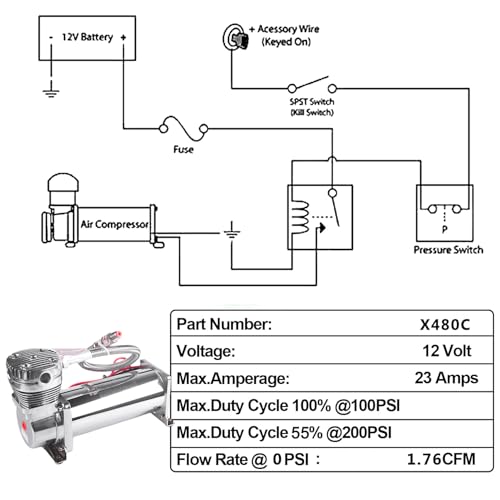 - 12V Battery +

+ Acessory Wire
(Keyed On)

SPST Switch
(Kill Switch)

Fuse

Air Compressor

P

Pressure Switch

| Part Number: | X480C |
|---|---|
| Voltage: | 12 Volt |
| Max.Amperage: | 23 Amps |
| Max.Duty Cycle 100% @100PSI | |
| Max.Duty Cycle 55% @200PSI | |
| Flow Rate @ 0 PSI : | 1.76CFM |