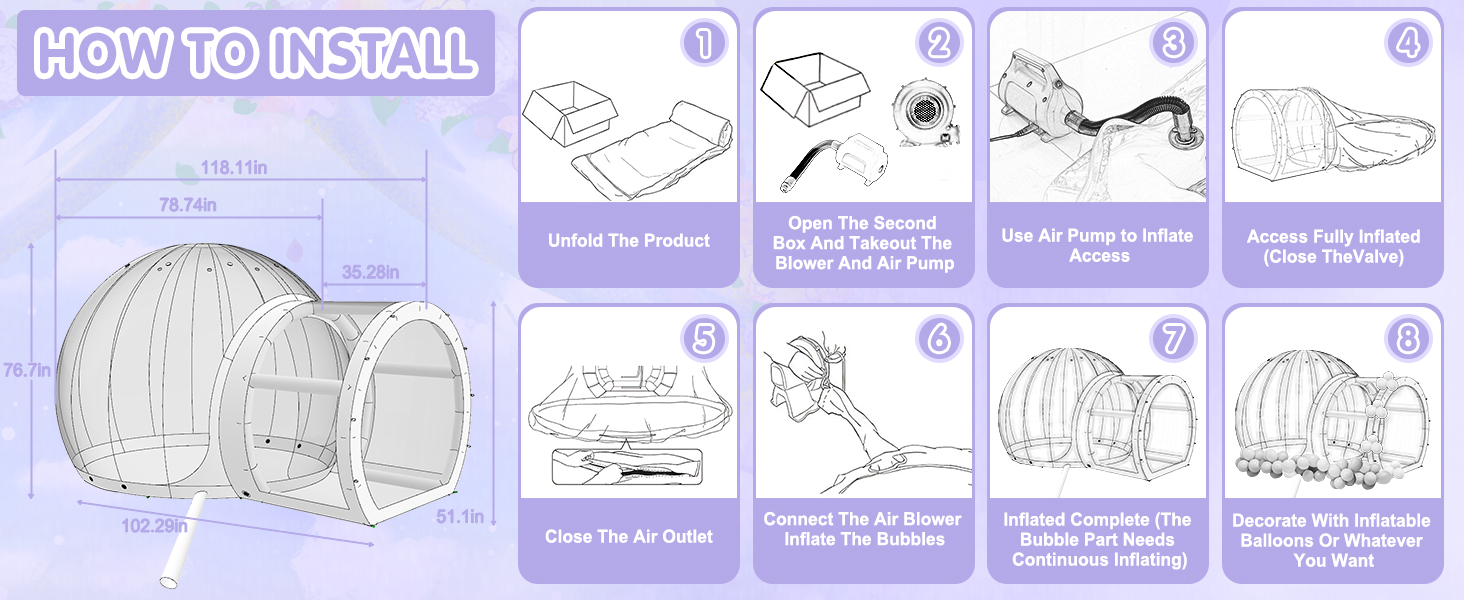 HOW TO INSTALL

118.11in

78.74in

35.28in

76.7in

102.29in

51.1in

1
Unfold The Product

2
Open The Second Box And Takeout The Blower And Air Pump

3
Use Air Pump to Inflate Access

4
Access Fully Inflated (Close TheValve)

5
Close The Air Outlet

6
Connect The Air Blower Inflate The Bubbles

7
Inflated Complete (The Bubble Part Needs Continuous Inflating)

8
Decorate With Inflatable Balloons Or Whatever You Want