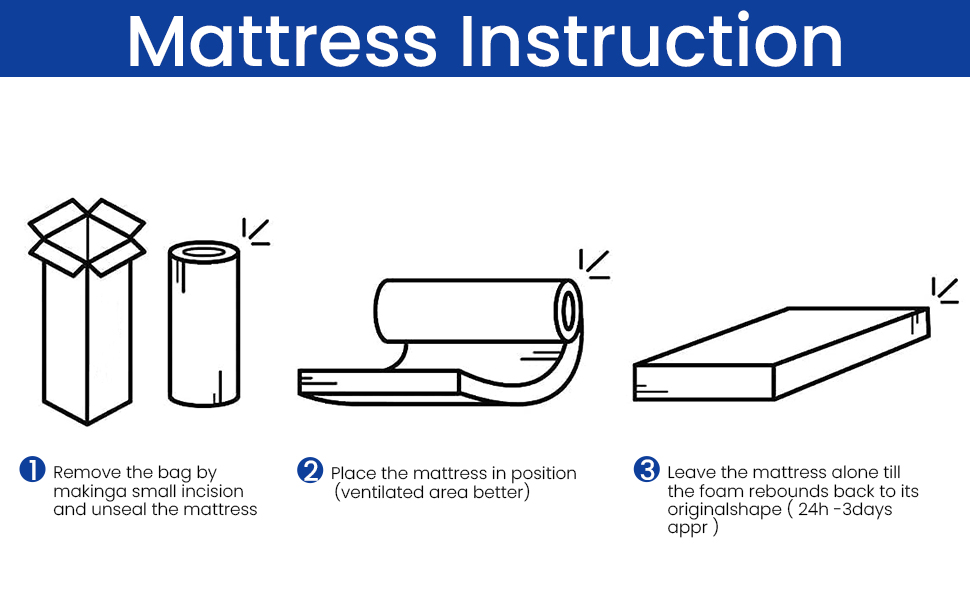 Mattress Instruction

1 Remove the bag by makinga small incision and unseal the mattress

2 Place the mattress in position (ventilated area better)

3 Leave the mattress alone till the foam rebounds back to its originalshape ( 24h -3days appr )