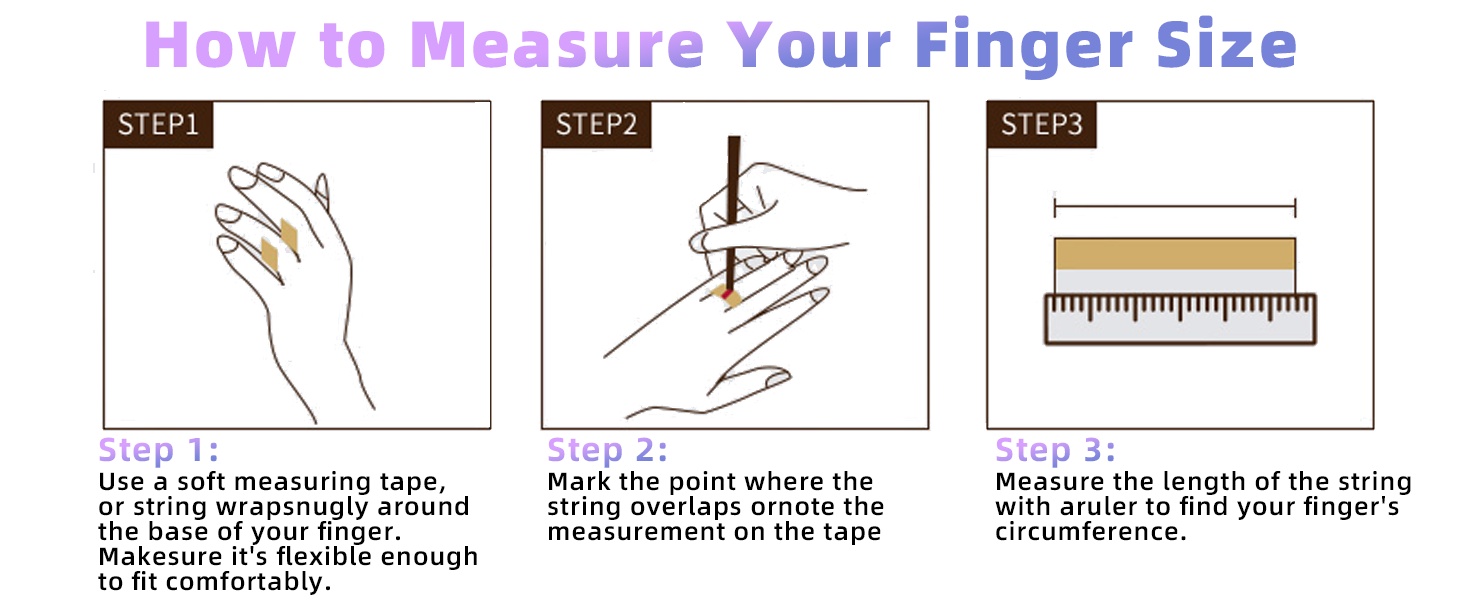 How to Measure Your Finger Size

STEP1

Step 1:
Use a soft measuring tape, or string wrapsnugly around the base of your finger. Makesure it's flexible enough to fit comfortably.

STEP2

Step 2:
Mark the point where the string overlaps ornote the measurement on the tape

STEP3

Step 3:
Measure the length of the string with aruler to find your finger's circumference.