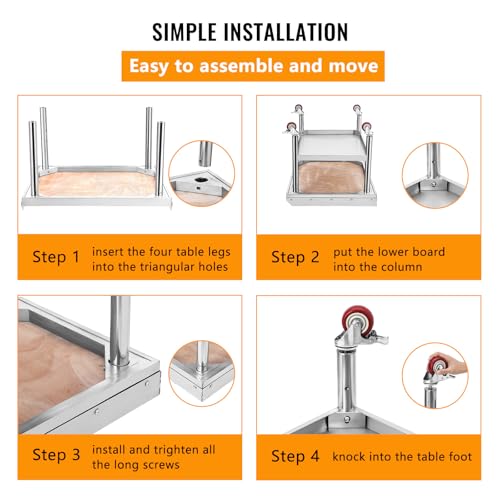 SIMPLE INSTALLATION

Easy to assemble and move

Step 1 insert the four table legs into the triangular holes

Step 2 put the lower board into the column

Step 3 install and trighten all the long screws

Step 4 knock into the table foot