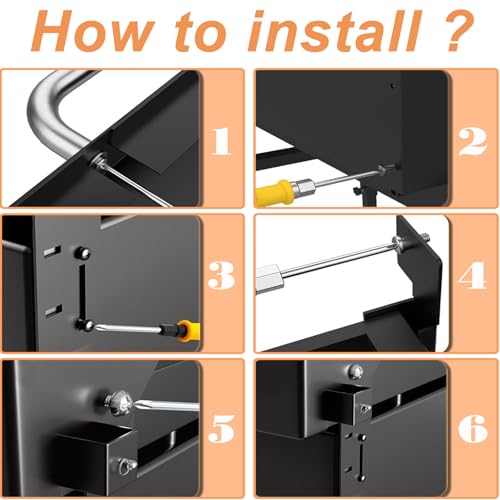 How to install ?

1

2

3

4

5

6