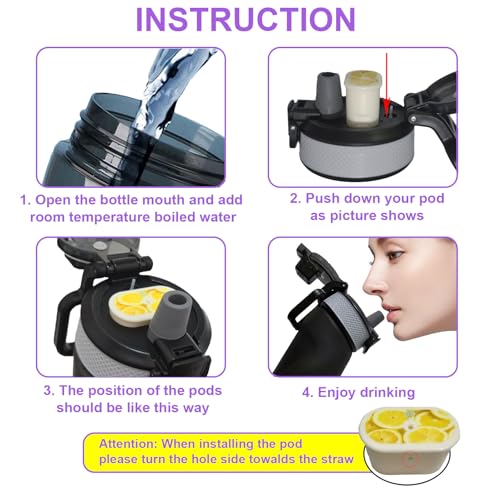 INSTRUCTION

1. Open the bottle mouth and add room temperature boiled water

2. Push down your pod as picture shows

3. The position of the pods should be like this way

4. Enjoy drinking

Attention: When installing the pod please turn the hole side towalds the straw