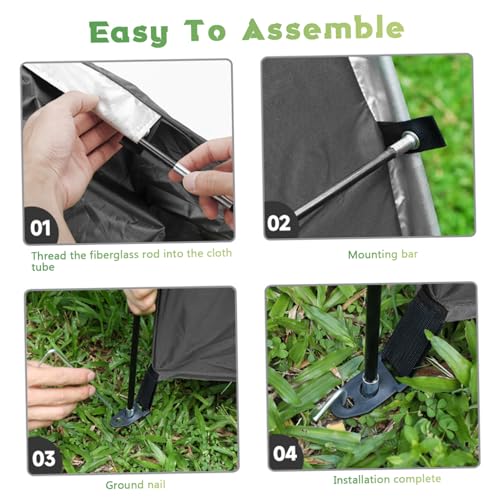 Easy To Assemble

01

Thread the fiberglass rod into the cloth tube

02

Mounting bar

03

Ground nail

04

Installation complete