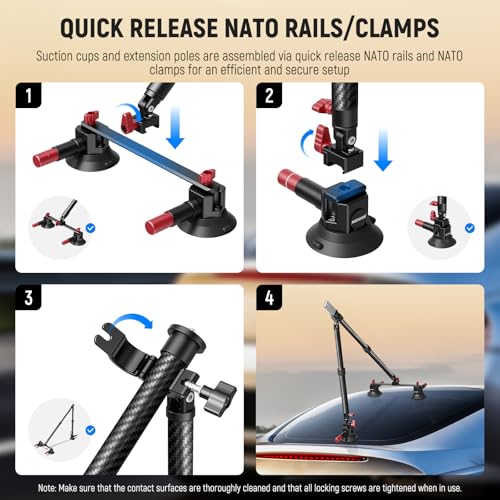 QUICK RELEASE NATO RAILS/CLAMPS

Suction cups and extension poles are assembled via quick release NATO rails and NATO clamps for an efficient and secure setup

1

2

3

4

Note: Make sure that the contact surfaces are thoroughly cleaned and that all locking screws are tightened when in use.