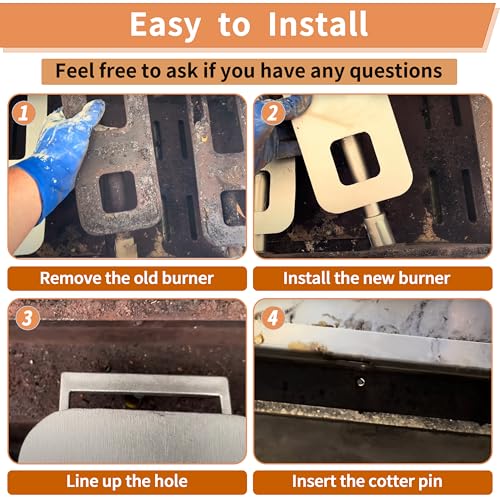 Easy to Install

Feel free to ask if you have any questions

1

Remove the old burner

2

Install the new burner

3

Line up the hole

4

Insert the cotter pin