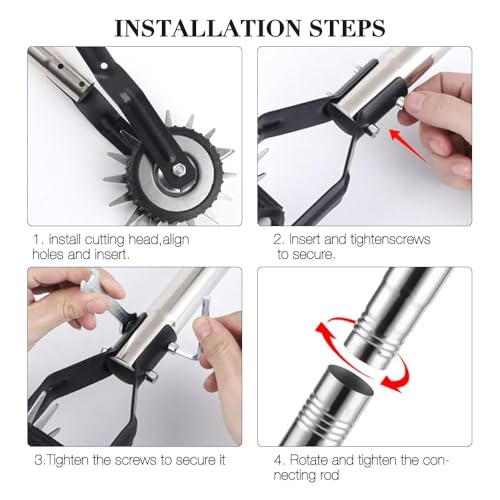 INSTALLATION STEPS

1. install cutting head,align holes and insert.

2. Insert and tightenscrews to secure.

3.Tighten the screws to secure it

4. Rotate and tighten the connecting rod