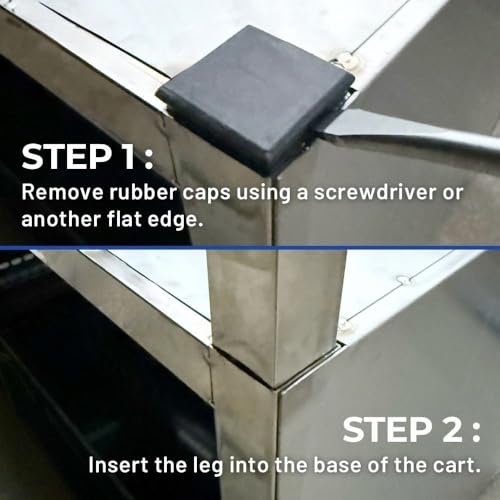 STEP 1 :
Remove rubber caps using a screwdriver or another flat edge.

STEP 2 :
Insert the leg into the base of the cart.