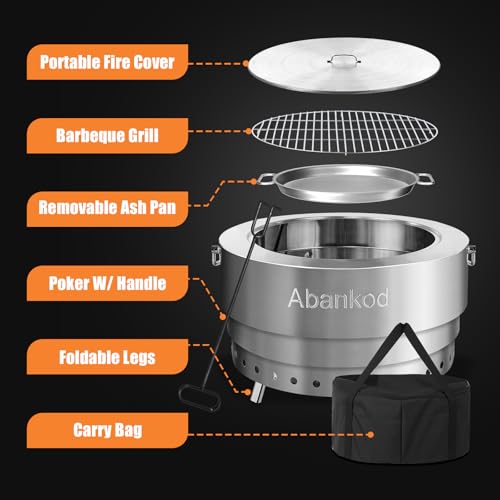 Portable Fire Cover

Barbeque Grill

Removable Ash Pan

Poker W/ Handle

Foldable Legs

Carry Bag

Abankod