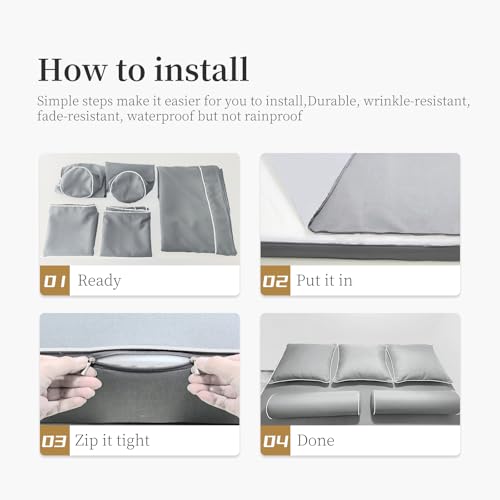 How to install

Simple steps make it easier for you to install,Durable, wrinkle-resistant, fade-resistant, waterproof but not rainproof

01 Ready

02 Put it in

03 Zip it tight

04 Done