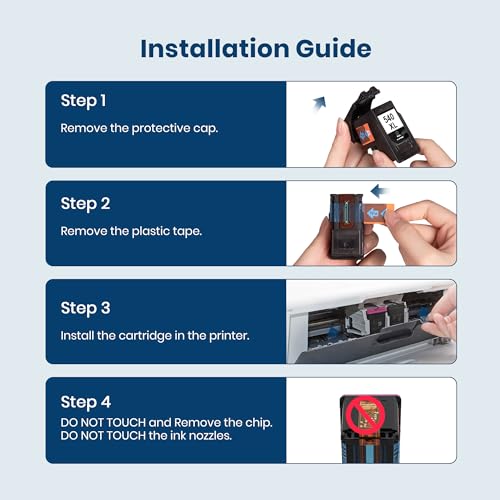 Installation Guide

Step 1
Remove the protective cap.

540 XL

Step 2
Remove the plastic tape.

Step 3
Install the cartridge in the printer.

Step 4
DO NOT TOUCH and Remove the chip.
DO NOT TOUCH the ink nozzles.