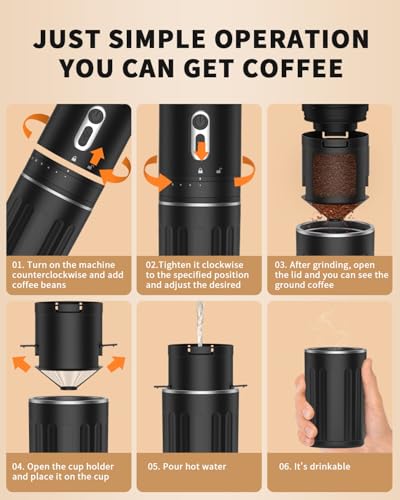 JUST SIMPLE OPERATION YOU CAN GET COFFEE

01. Turn on the machine counterclockwise and add coffee beans

02.Tighten it clockwise to the specified position and adjust the desired

03. After grinding, open the lid and you can see the ground coffee

04. Open the cup holder and place it on the cup

05. Pour hot water

06. It's drinkable