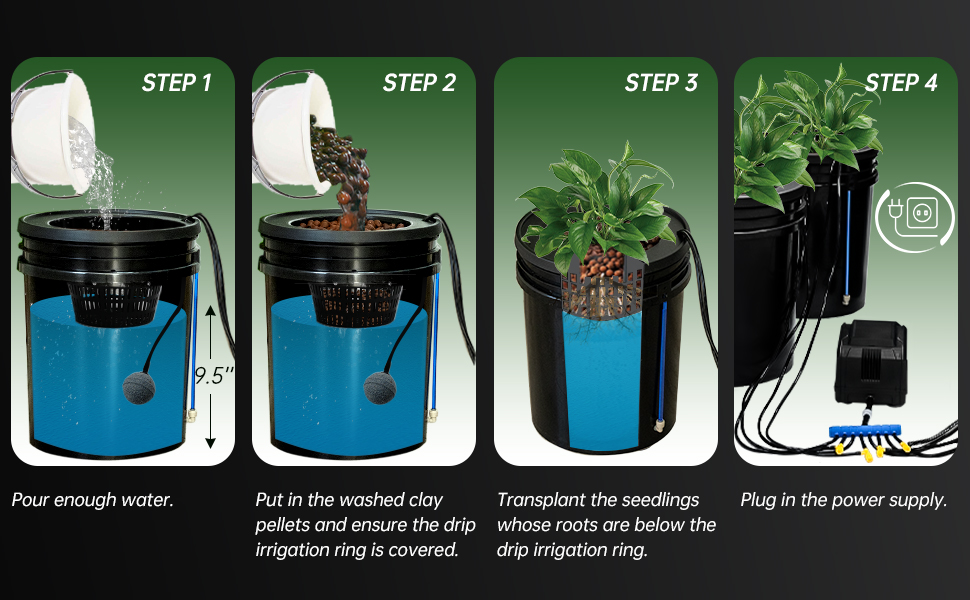 STEP 1

9.5''

Pour enough water.

STEP 2

Put in the washed clay pellets and ensure the drip irrigation ring is covered.

STEP 3

Transplant the seedlings whose roots are below the drip irrigation ring.

STEP 4

Plug in the power supply.