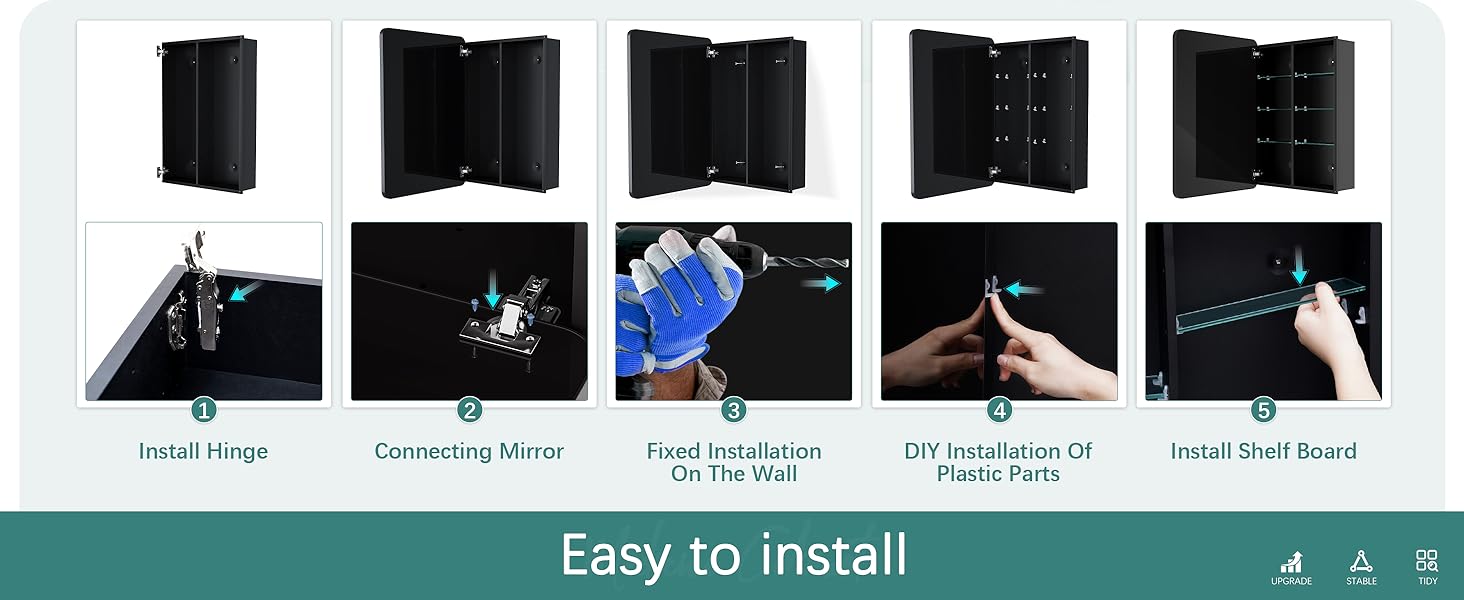 1
Install Hinge

2
Connecting Mirror

3
Fixed Installation On The Wall

4
DIY Installation Of Plastic Parts

5
Install Shelf Board

Easy to install

UPGRADE
STABLE
TIDY