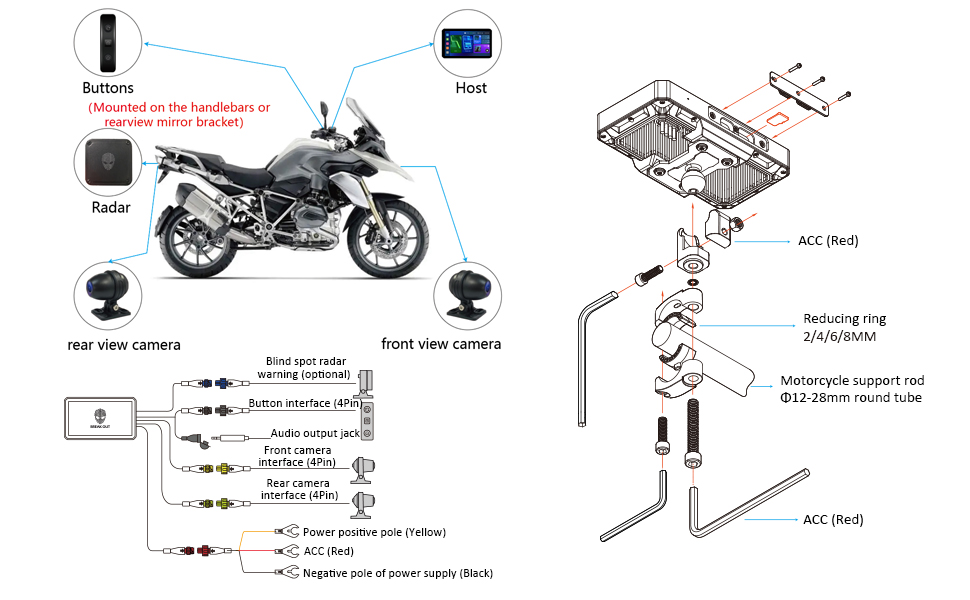 Buttons

(Mounted on the handlebars or rearview mirror bracket)

Host

Radar

rear view camera

front view camera

BREAK OUT

Blind spot radar warning (optional)

Button interface (4Pin)

Audio output jack

Front camera interface (4Pin)

Rear camera interface (4Pin)

Power positive pole (Yellow)

ACC (Red)

Negative pole of power supply (Black)

ACC (Red)

Reducing ring 2/4/6/8MM

Motorcycle support rod Φ12-28mm round tube

ACC (Red)