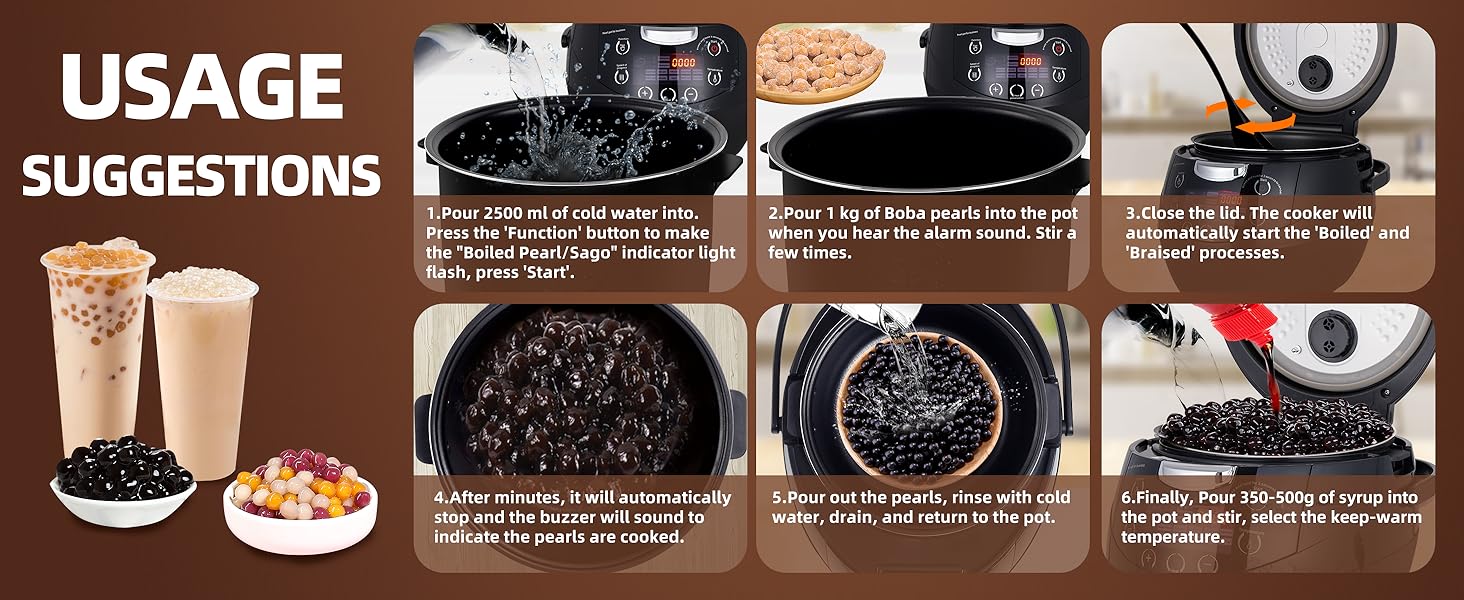 USAGE SUGGESTIONS

1.Pour 2500 ml of cold water into. Press the 'Function' button to make the "Boiled Pearl/Sago" indicator light flash, press 'Start'.

2.Pour 1 kg of Boba pearls into the pot when you hear the alarm sound. Stir a few times.

3.Close the lid. The cooker will automatically start the 'Boiled' and 'Braised' processes.

4.After minutes, it will automatically stop and the buzzer will sound to indicate the pearls are cooked.

5.Pour out the pearls, rinse with cold water, drain, and return to the pot.

6.Finally, Pour 350-500g of syrup into the pot and stir, select the keep-warm temperature.