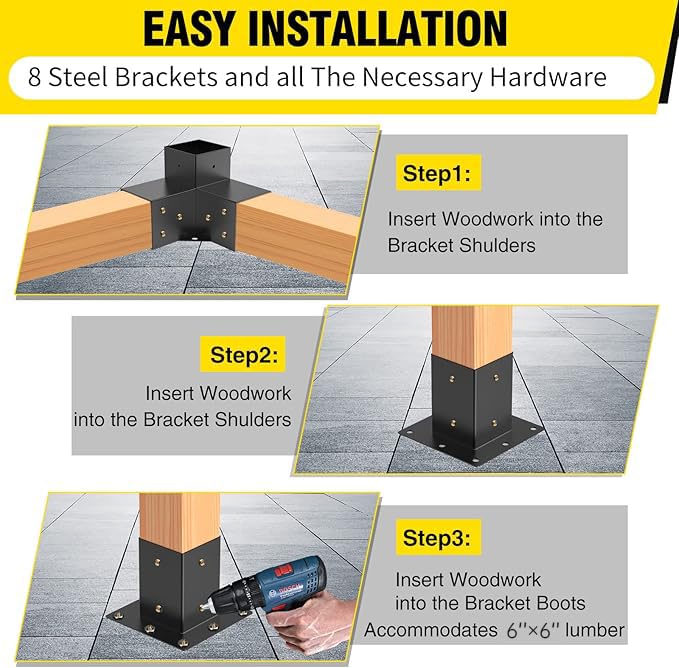 EASY INSTALLATION

8 Steel Brackets and all The Necessary Hardware

Step1:

Insert Woodwork into the Bracket Shulders

Step2:

Insert Woodwork into the Bracket Shulders

Step3:

Insert Woodwork into the Bracket Boots Accommodates 6''×6'' lumber

BOSCH