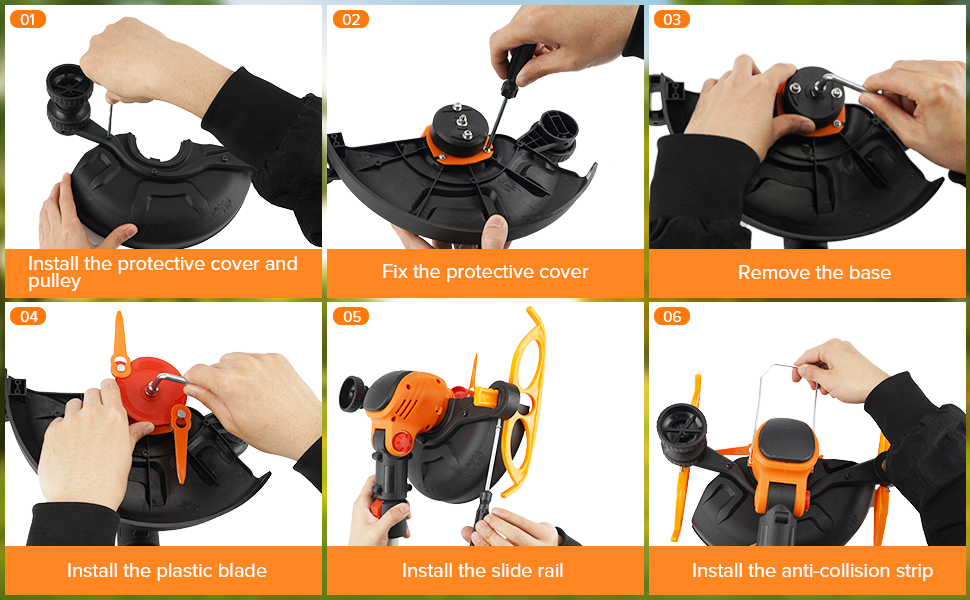 01
Install the protective cover and pulley

02
Fix the protective cover

03
Remove the base

04
Install the plastic blade

05
Install the slide rail

06
Install the anti-collision strip