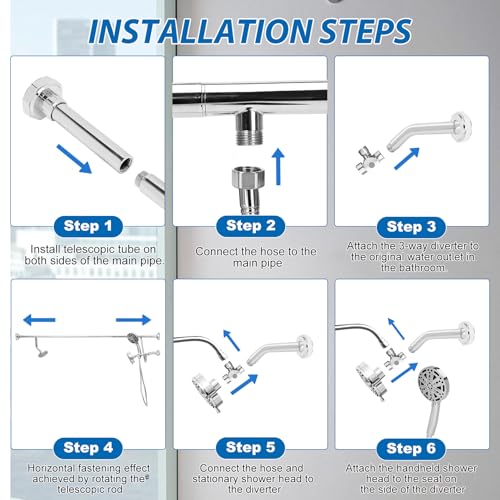 INSTALLATION STEPS

Step 1

Install telescopic tube on both sides of the main pipe.

Step 2

Connect the hose to the main pipe

Step 3

Attach the 3-way diverter to the original water outlet in the bathroom.

Step 4

Horizontal fastening effect achieved by rotating the telescopic rod

Step 5

Connect the hose and stationary shower head to the diverter

Step 6

Attach the handheld shower head to the seat on the side of the diverter