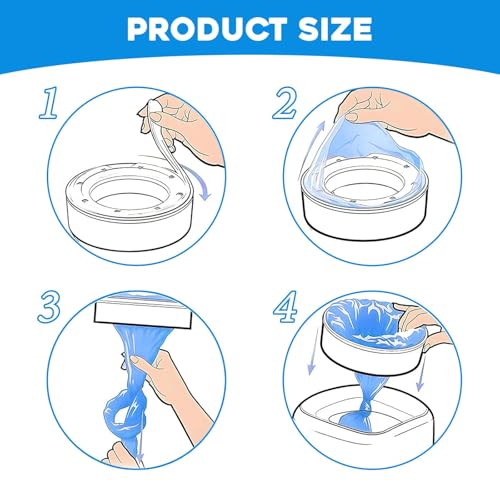 PRODUCT SIZE

1

2

3

4