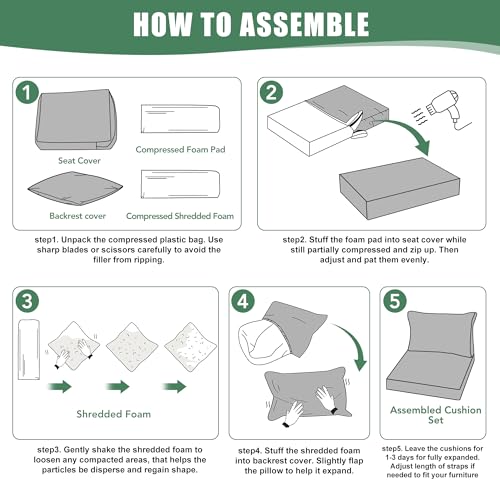 HOW TO ASSEMBLE

1

Seat Cover

Compressed Foam Pad

Backrest cover

Compressed Shredded Foam

step1. Unpack the compressed plastic bag. Use sharp blades or scissors carefully to avoid the filler from ripping.

2

step2. Stuff the foam pad into seat cover while still partially compressed and zip up. Then adjust and pat them evenly.

3

Shredded Foam

step3. Gently shake the shredded foam to loosen any compacted areas, that helps the particles be disperse and regain shape.

4

step4. Stuff the shredded foam into backrest cover. Slightly flap the pillow to help it expand.

5

Assembled Cushion Set

step5. Leave the cushions for 1-3 days for fully expanded. Adjust length of straps if needed to fit your furniture