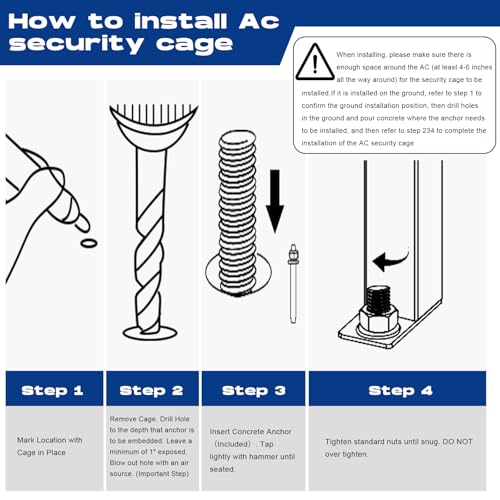 How to install Ac security cage

When installing, please make sure there is enough space around the AC (at least 4-6 inches all the way around) for the security cage to be installed.If it is installed on the ground, refer to step 1 to confirm the ground installation position, then drill holes in the ground and pour concrete where the anchor needs to be installed, and then refer to step 234 to complete the installation of the AC security cage

Step 1

Mark Location with Cage in Place

Step 2

Remove Cage. Drill Hole to the depth that anchor is to be embedded. Leave a minimum of 1" exposed. Blow out hole with an air source. (Important Step)

Step 3

Insert Concrete Anchor （Included）. Tap lightly with hammer until seated.

Step 4

Tighten standard nuts until snug. DO NOT over tighten.