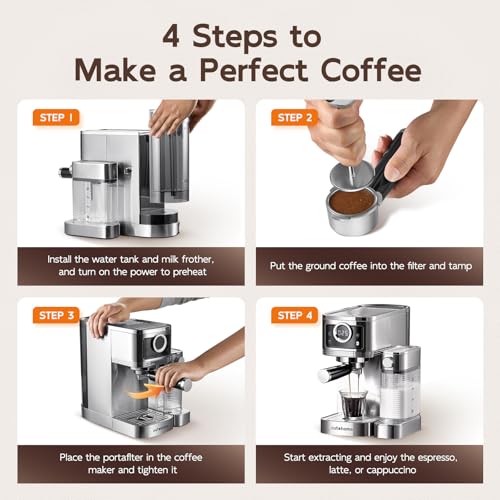 4 Steps to
Make a Perfect Coffee

STEP 1

Install the water tank and milk frother, and turn on the power to preheat

STEP 2

Put the ground coffee into the filter and tamp

STEP 3

Place the portafilter in the coffee maker and tighten it

STEP 4

Start extracting and enjoy the espresso, latte, or cappuccino