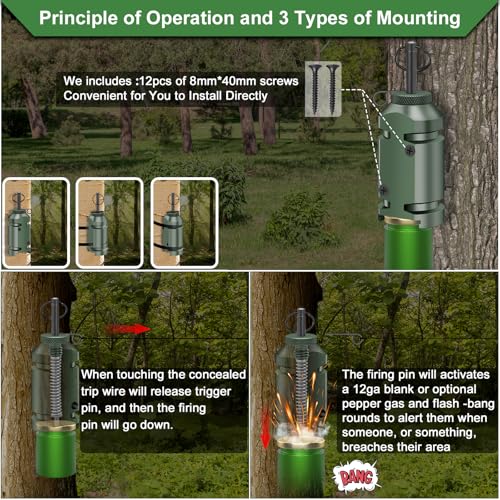 Principle of Operation and 3 Types of Mounting

We includes :12pcs of 8mm*40mm screws
Convenient for You to Install Directly

When touching the concealed trip wire will release trigger pin, and then the firing pin will go down.

The firing pin will activates a 12ga blank or optional pepper gas and flash -bang rounds to alert them when someone, or something, breaches their area

BANG