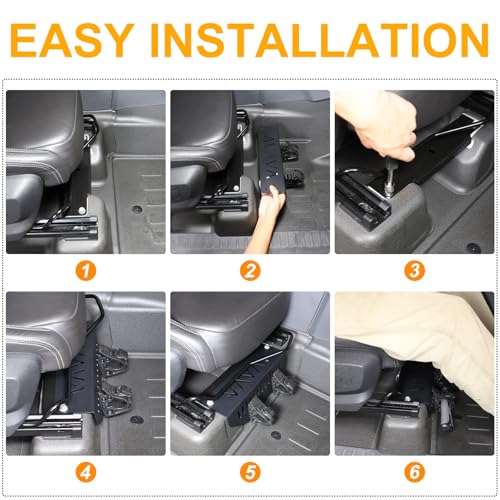 EASY INSTALLATION

1

2

3

4

5

6