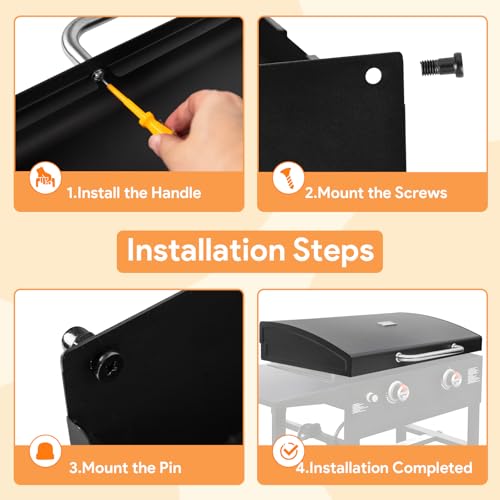 1.Install the Handle

2.Mount the Screws

Installation Steps

3.Mount the Pin

4.Installation Completed