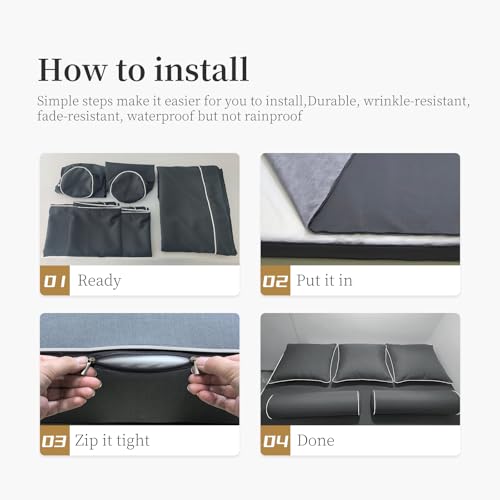 How to install

Simple steps make it easier for you to install,Durable, wrinkle-resistant, fade-resistant, waterproof but not rainproof

01 Ready

02 Put it in

03 Zip it tight

04 Done