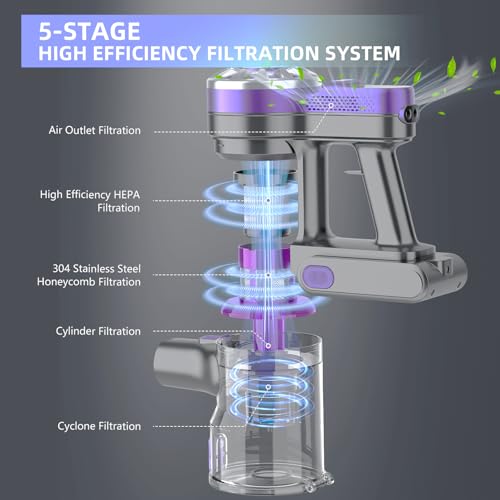 5-STAGE
HIGH EFFICIENCY FILTRATION SYSTEM

Air Outlet Filtration

High Efficiency HEPA Filtration

304 Stainless Steel Honeycomb Filtration

Cylinder Filtration

Cyclone Filtration