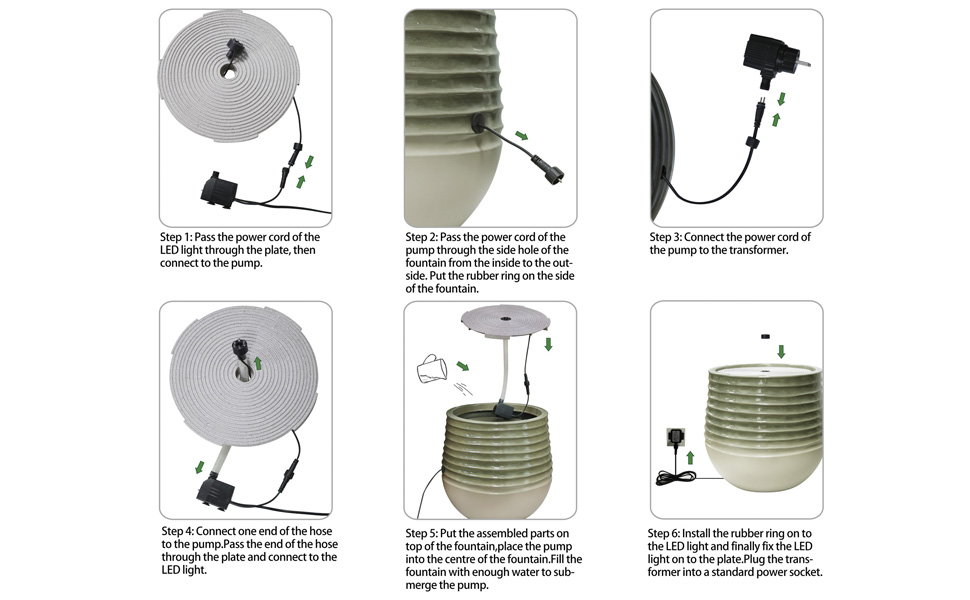 Step 1: Pass the power cord of the LED light through the plate, then connect to the pump.

Step 2: Pass the power cord of the pump through the side hole of the fountain from the inside to the outside. Put the rubber ring on the side of the fountain.

Step 3: Connect the power cord of the pump to the transformer.

Step 4: Connect one end of the hose to the pump.Pass the end of the hose through the plate and connect to the LED light.

Step 5: Put the assembled parts on top of the fountain,place the pump into the centre of the fountain.Fill the fountain with enough water to submerge the pump.

Step 6: Install the rubber ring on to the LED light and finally fix the LED light on to the plate.Plug the transformer into a standard power socket.