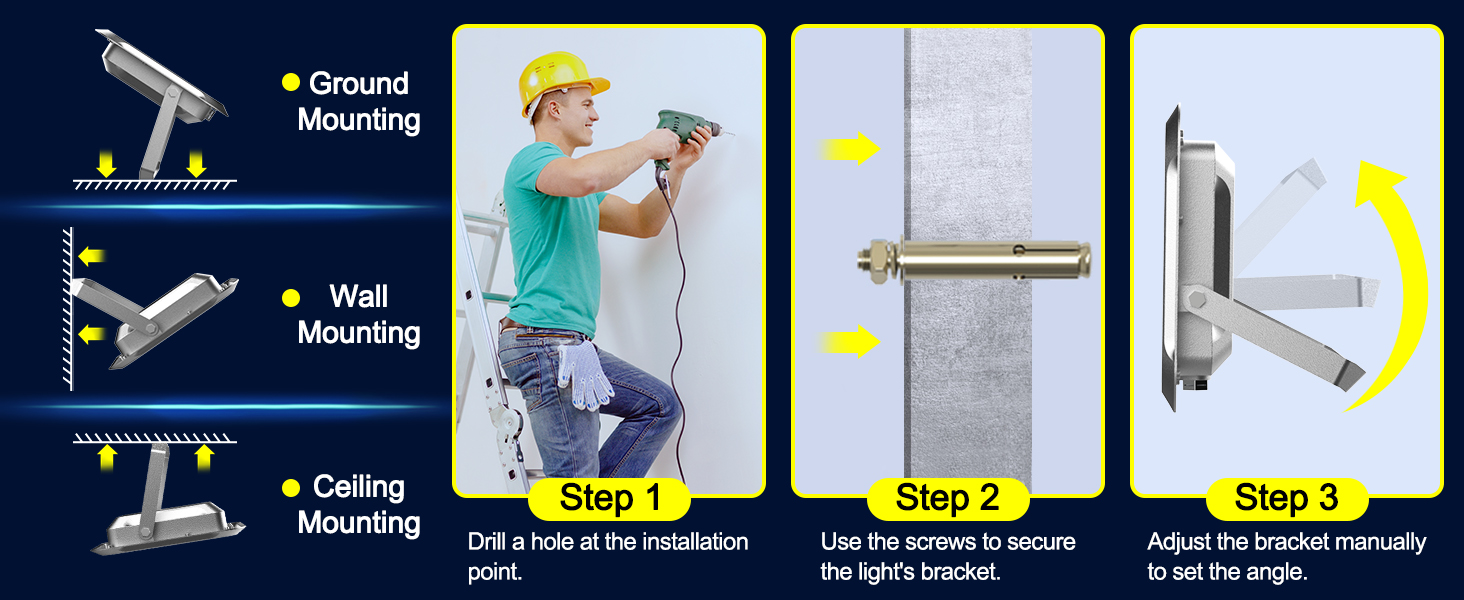 Ground Mounting

Wall Mounting

Ceiling Mounting

Step 1

Drill a hole at the installation point.

Step 2

Use the screws to secure the light's bracket.

Step 3

Adjust the bracket manually to set the angle.