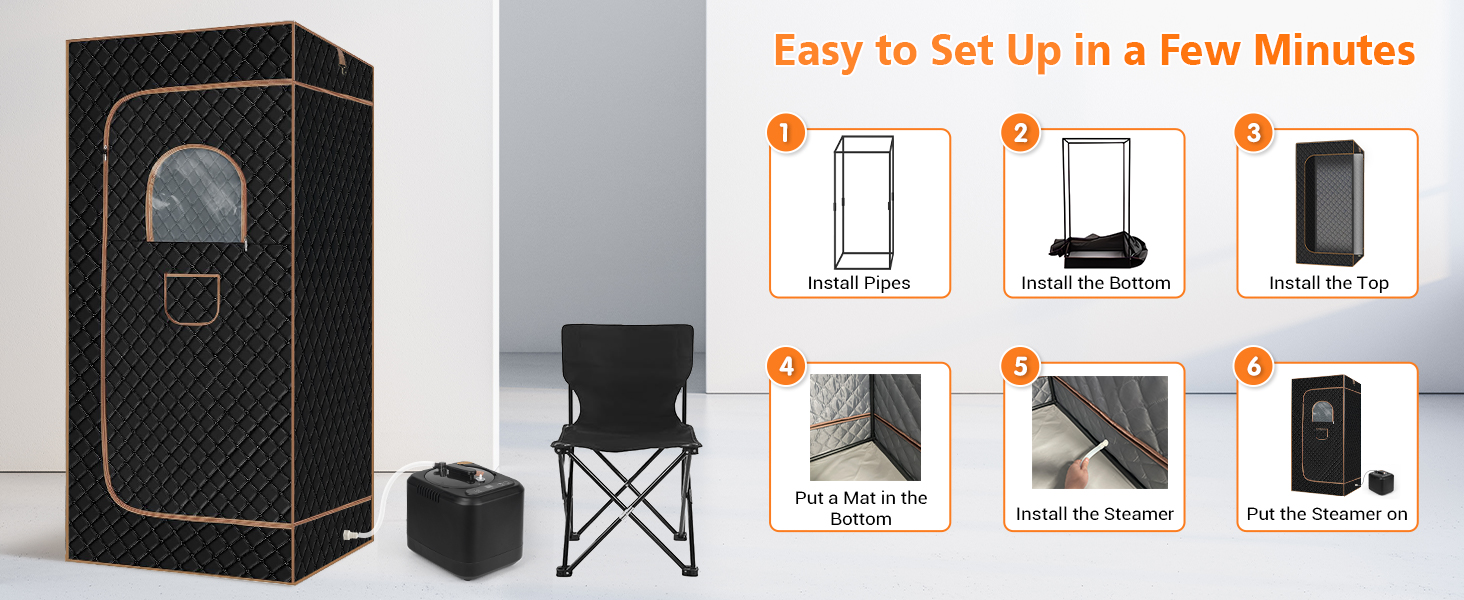 Easy to Set Up in a Few Minutes

1
Install Pipes

2
Install the Bottom

3
Install the Top

4
Put a Mat in the Bottom

5
Install the Steamer

6
Put the Steamer on