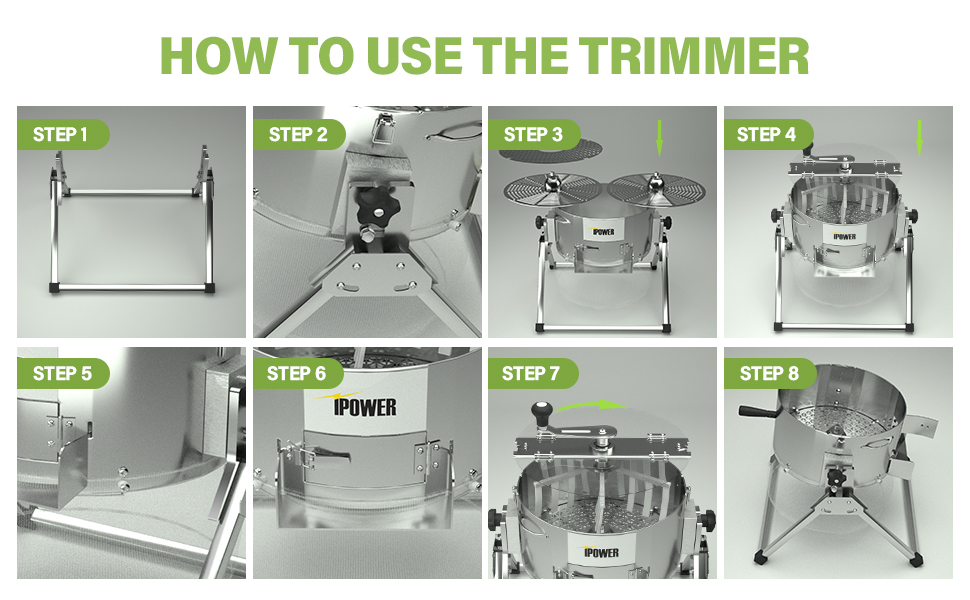 HOW TO USE THE TRIMMER

STEP 1

STEP 2

STEP 3

IPOWER

STEP 4

IPOWER

STEP 5

STEP 6

IPOWER

STEP 7

IPOWER

STEP 8