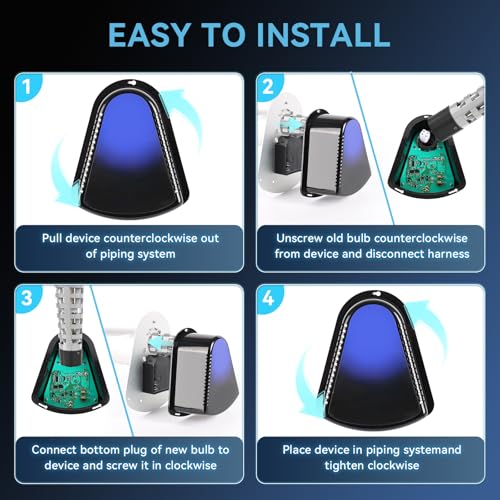 EASY TO INSTALL

1

Pull device counterclockwise out of piping system

2

Unscrew old bulb counterclockwise from device and disconnect harness

3

Connect bottom plug of new bulb to device and screw it in clockwise

4

Place device in piping systemand tighten clockwise