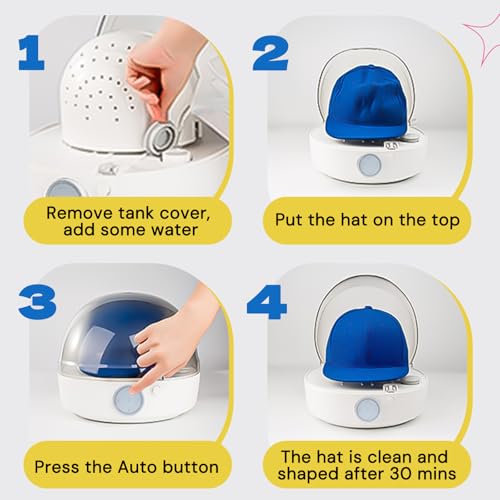 1

Remove tank cover, add some water

2

Put the hat on the top

3

Press the Auto button

4

The hat is clean and shaped after 30 mins