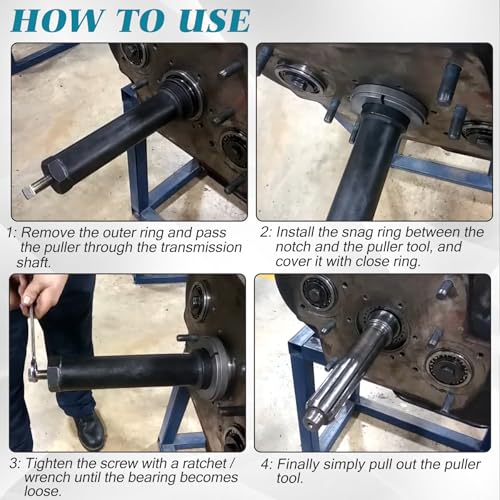 HOW TO USE

1: Remove the outer ring and pass the puller through the transmission shaft.

2: Install the snag ring between the notch and the puller tool, and cover it with close ring.

3: Tighten the screw with a ratchet / wrench until the bearing becomes loose.

4: Finally simply pull out the puller tool.