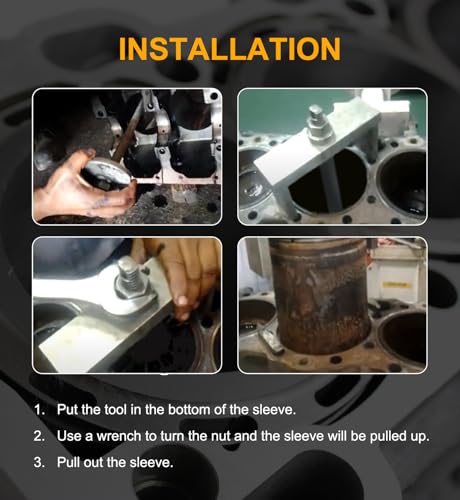 INSTALLATION

1. Put the tool in the bottom of the sleeve.

2. Use a wrench to turn the nut and the sleeve will be pulled up.

3. Pull out the sleeve.