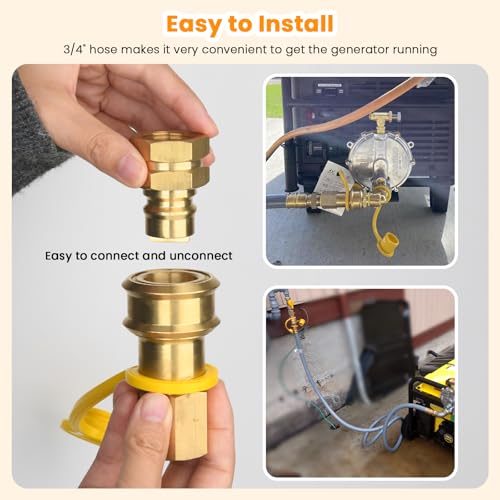 Easy to Install

3/4" hose makes it very convenient to get the generator running

Easy to connect and unconnect