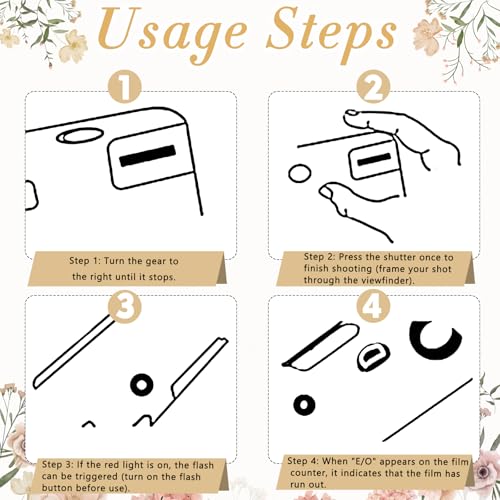 Usage Steps

1

Step 1: Turn the gear to the right until it stops.

2

Step 2: Press the shutter once to finish shooting (frame your shot through the viewfinder).

3

Step 3: If the red light is on, the flash can be triggered (turn on the flash button before use).

4

Step 4: When "E/O" appears on the film counter, it indicates that the film has run out.