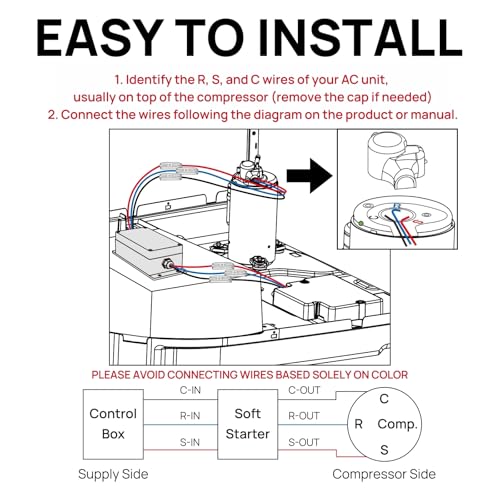 EASY TO INSTALL

1. Identify the R, S, and C wires of your AC unit, usually on top of the compressor (remove the cap if needed)
2. Connect the wires following the diagram on the product or manual.

PLEASE AVOID CONNECTING WIRES BASED SOLELY ON COLOR

Control Box

C-IN
R-IN
S-IN

Soft Starter

C-OUT
R-OUT
S-OUT

C
R Comp.
S

Supply Side

Compressor Side