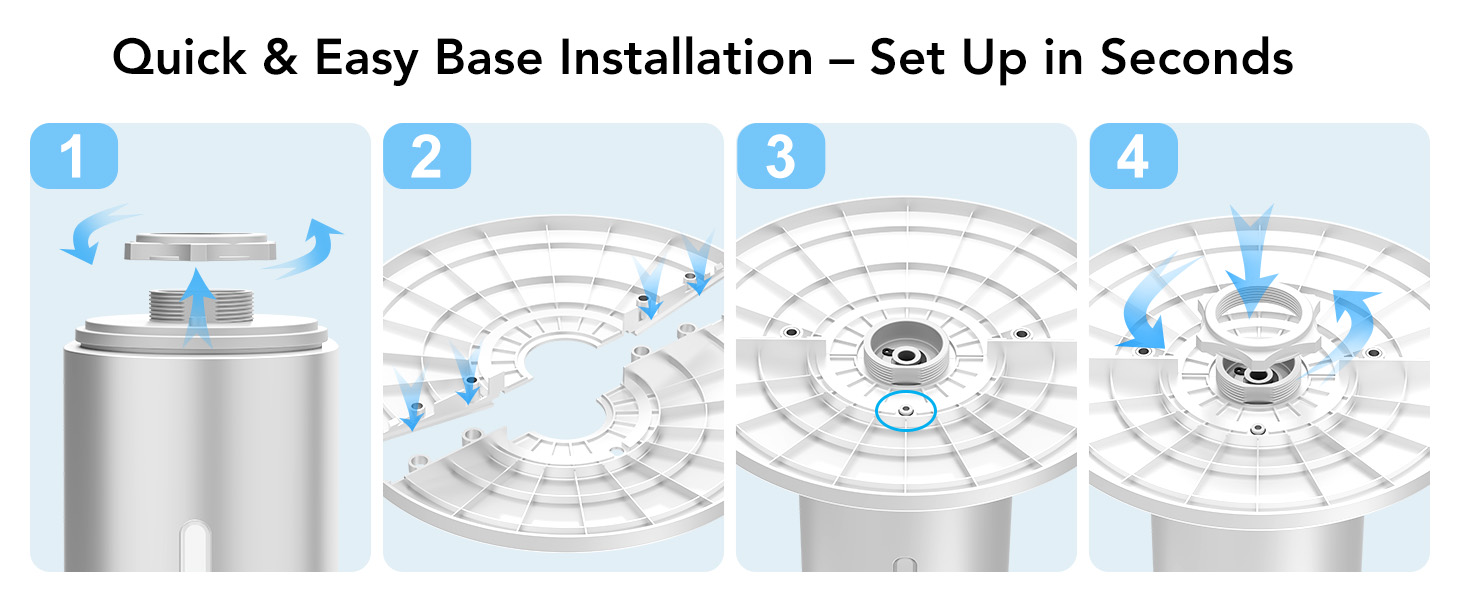 Quick & Easy Base Installation – Set Up in Seconds

1

2

3

4