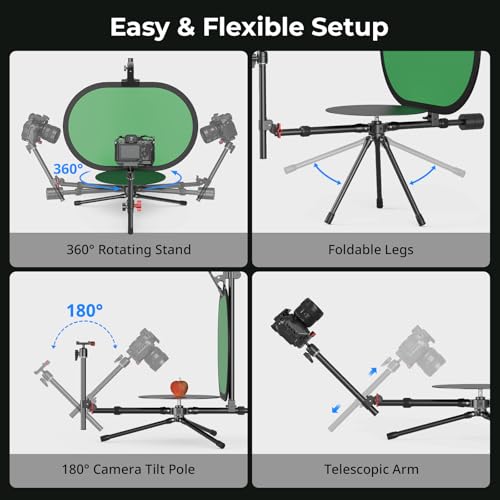 Easy & Flexible Setup

360°

360° Rotating Stand

Foldable Legs

180°

180° Camera Tilt Pole

Telescopic Arm