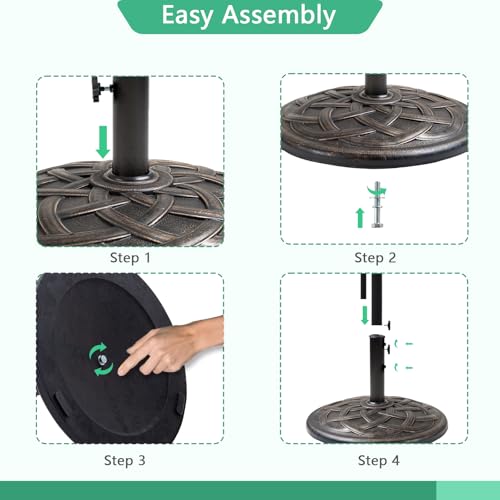 Easy Assembly

Step 1

Step 2

Step 3

Step 4