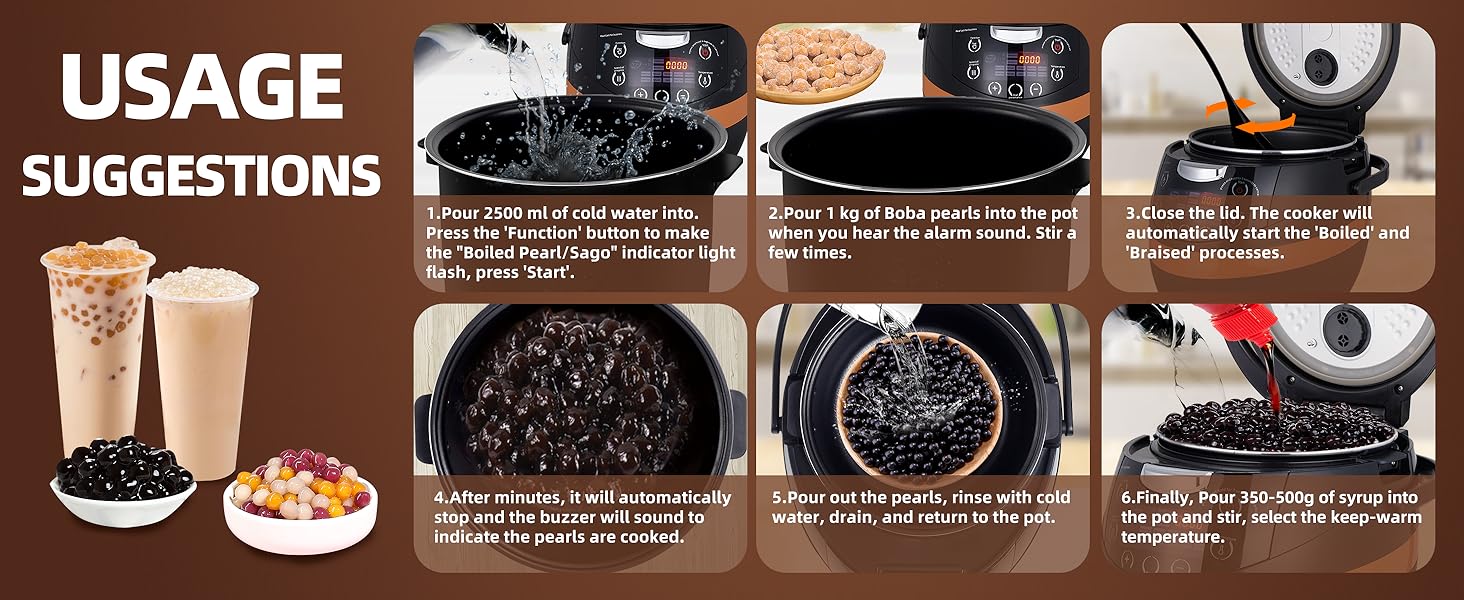 USAGE SUGGESTIONS

1.Pour 2500 ml of cold water into. Press the 'Function' button to make the "Boiled Pearl/Sago" indicator light flash, press 'Start'.

2.Pour 1 kg of Boba pearls into the pot when you hear the alarm sound. Stir a few times.

3.Close the lid. The cooker will automatically start the 'Boiled' and 'Braised' processes.

4.After minutes, it will automatically stop and the buzzer will sound to indicate the pearls are cooked.

5.Pour out the pearls, rinse with cold water, drain, and return to the pot.

6.Finally, Pour 350-500g of syrup into the pot and stir, select the keep-warm temperature.